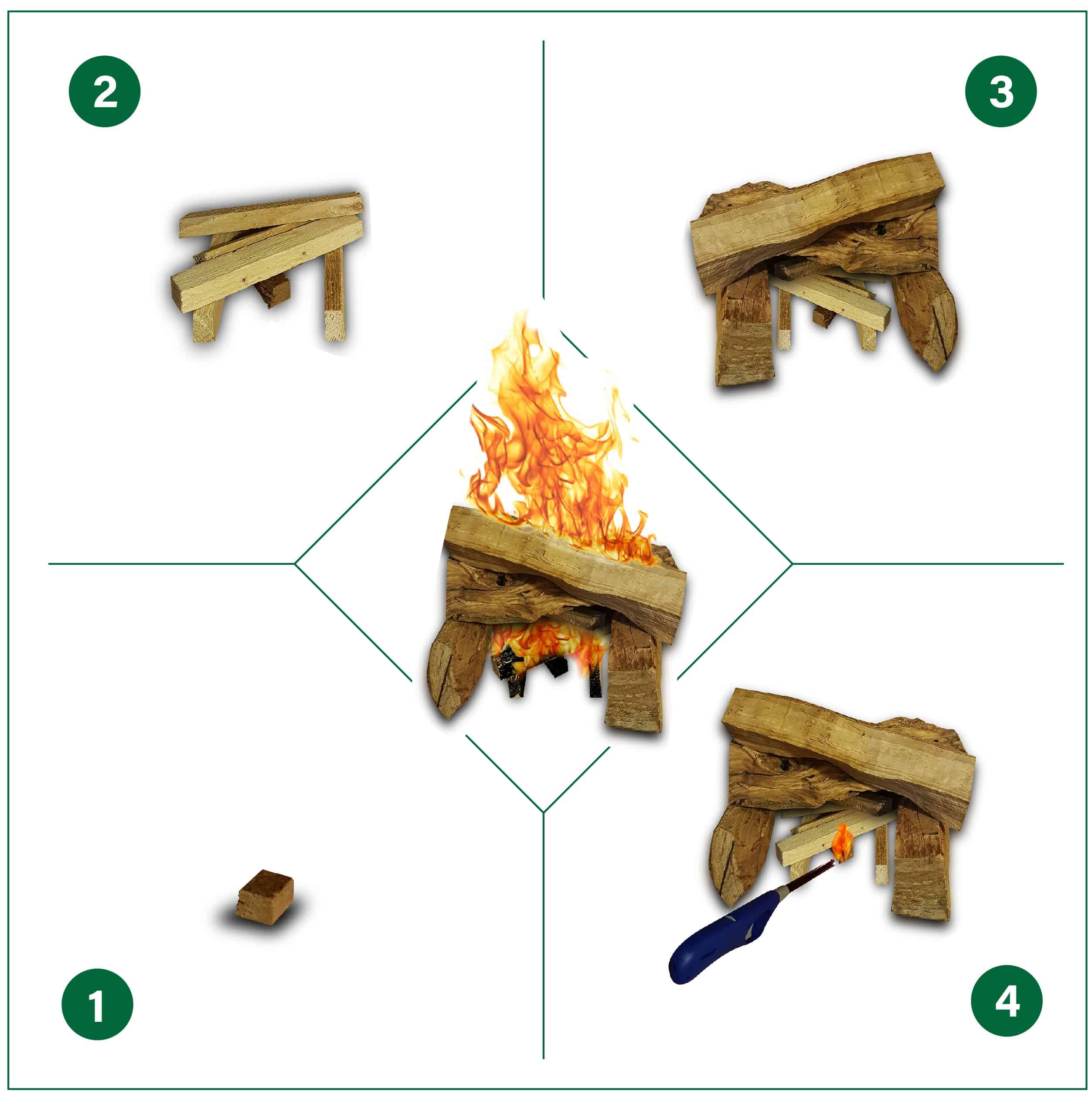 2

3

1

4